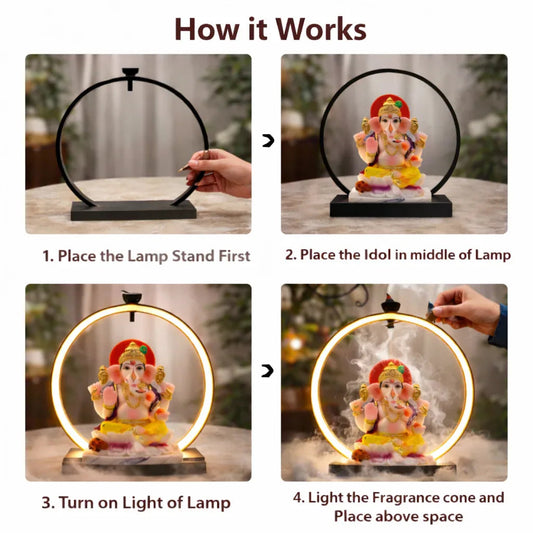 How it Works

1. Place the Lamp Stand First

2. Place the Idol in middle of Lamp

3. Turn on Light of Lamp

4. Light the Fragrance cone and Place above space